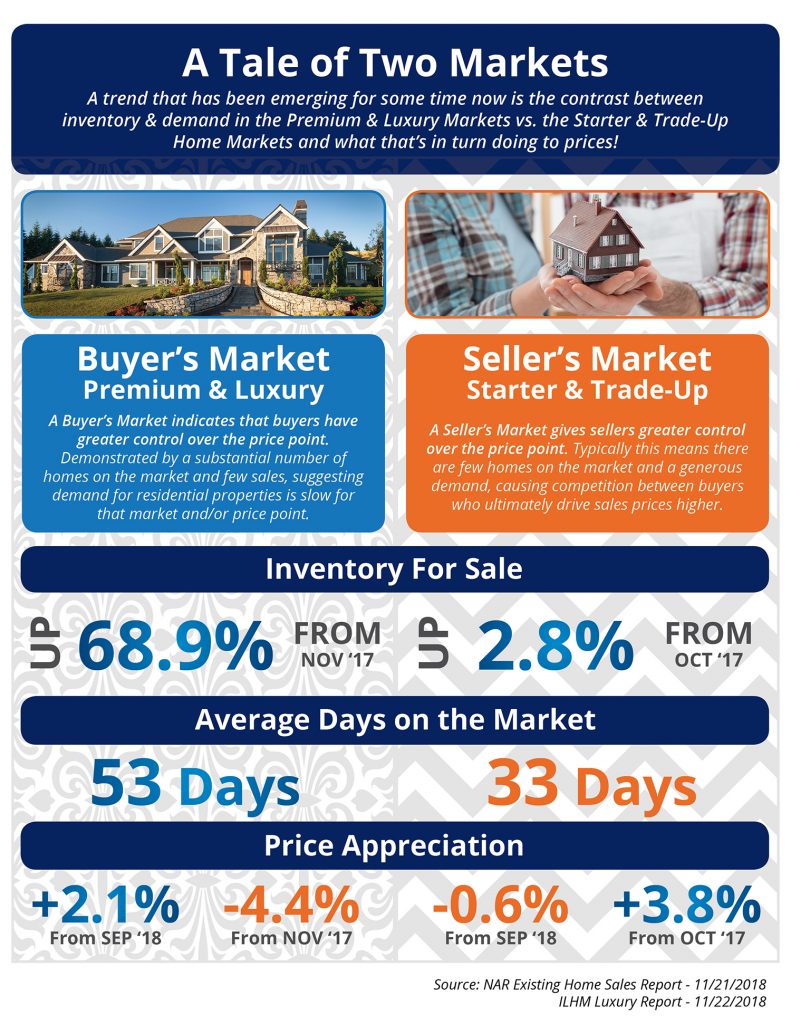 A Tale of Two Markets

A trend that has been emerging for some time now is the contrast between inventory & demand in the Premium & Luxury Markets vs. the Starter & Trade-Up Home Markets and what that's in turn doing to prices!

Buyer's Market
Premium & Luxury

A Buyer's Market indicates that buyers have greater control over the price point. Demonstrated by a substantial number of homes on the market and few sales, suggesting demand for residential properties is slow for that market and/or price point.

Seller's Market
Starter & Trade-Up

A Seller's Market gives sellers greater control over the price point. Typically this means there are few homes on the market and a generous demand, causing competition between buyers who ultimately drive sales prices higher.

Inventory For Sale

UP 68.9% FROM NOV '17

UP 2.8% FROM OCT '17

Average Days on the Market

53 Days

33 Days

Price Appreciation

+2.1% From SEP '18

-4.4% From NOV '17

-0.6% From SEP '18

+3.8% From OCT '17

Source: NAR Existing Home Sales Report - 11/21/2018
ILHM Luxury Report - 11/22/2018