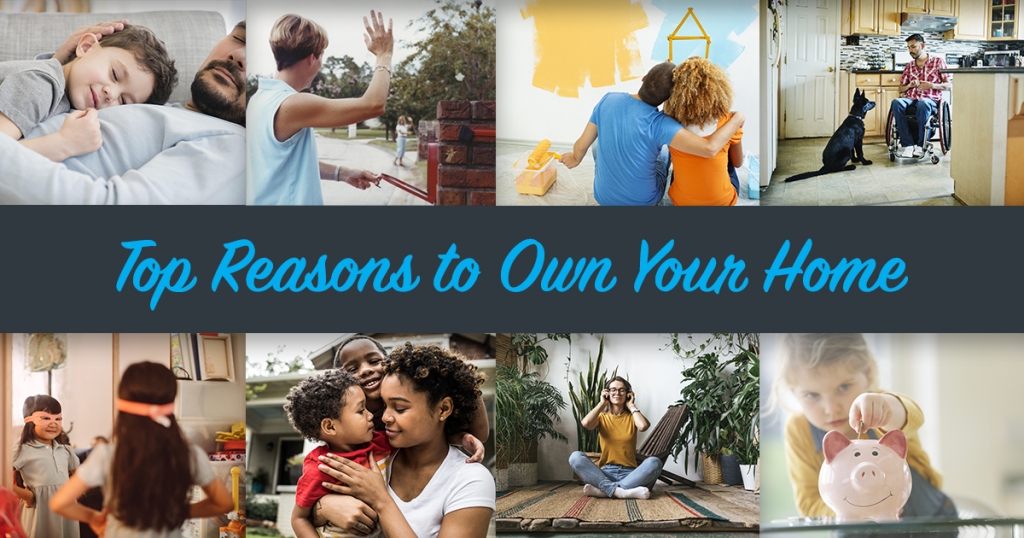 Top Reasons to Own Your Home